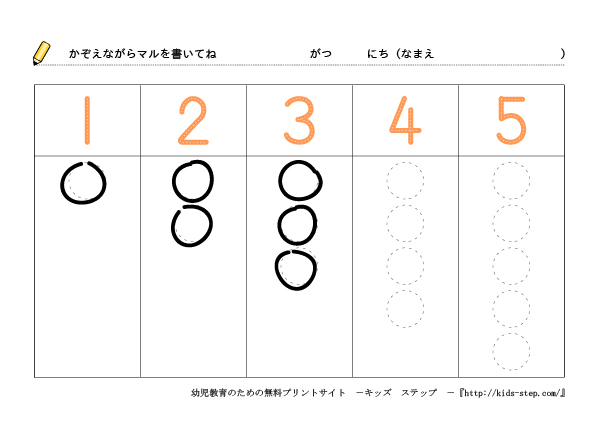 かぞえながらマルを書いてね　がつ　にち（なまえ　）

| 1 | 2 | 3 | 4 | 5 |
|---|---|---|---|---|
| | | | | |

幼児教育のための無料プリントサイト　ーキッズ　ステップ　ー『http://kids-step.com/』