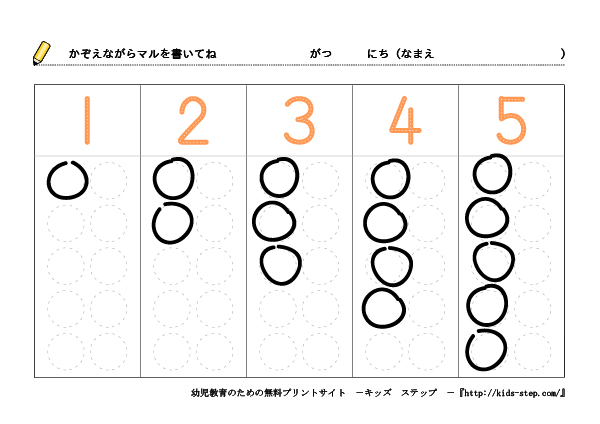 かぞえながらマルを書いてね　　がつ　　にち（なまえ　　　　　　）

| 1 | 2 | 3 | 4 | 5 |
|---|---|---|---|---|

幼児教育のための無料プリントサイト　ーキッズ　ステップ　ー『http://kids-step.com/』